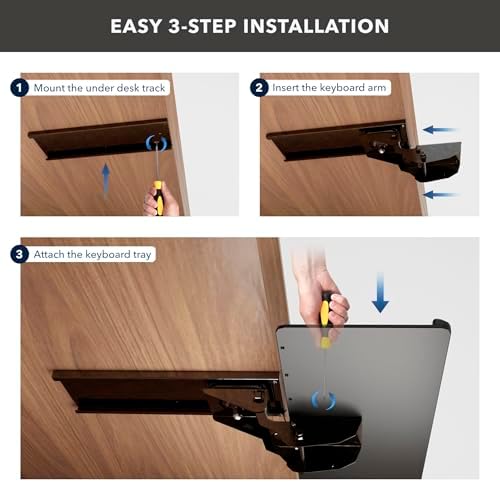 EASY 3-STEP INSTALLATION

1 Mount the under desk track

2 Insert the keyboard arm

3 Attach the keyboard tray