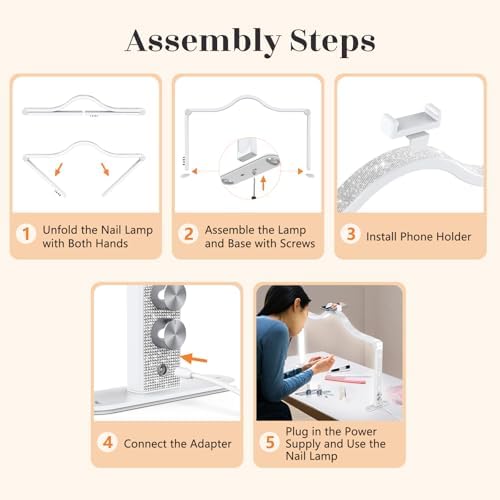 Assembly Steps

1 Unfold the Nail Lamp with Both Hands

2 Assemble the Lamp and Base with Screws

3 Install Phone Holder

4 Connect the Adapter

5 Plug in the Power Supply and Use the Nail Lamp