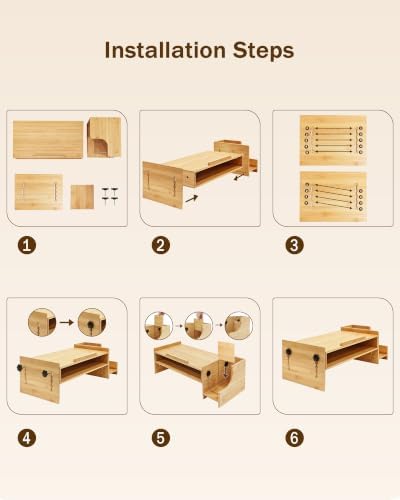 Installation Steps

1

2

3

4

5

6