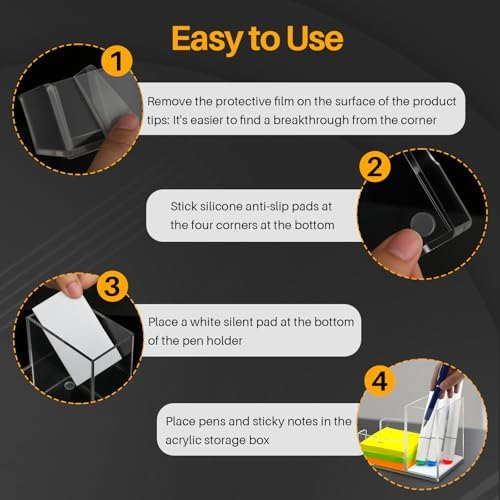 Easy to Use

1

Remove the protective film on the surface of the product tips: It's easier to find a breakthrough from the corner

2

Stick silicone anti-slip pads at the four corners at the bottom

3

Place a white silent pad at the bottom of the pen holder

4

Place pens and sticky notes in the acrylic storage box