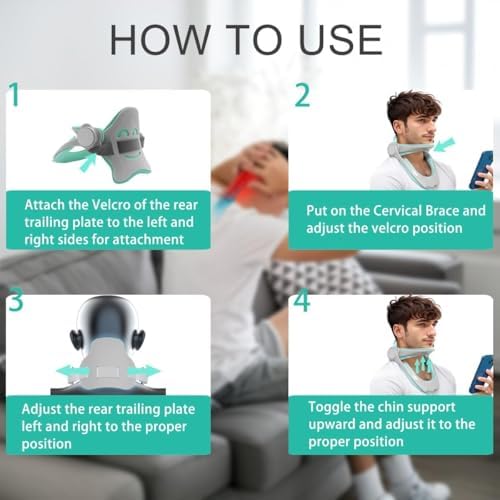 HOW TO USE

1

Attach the Velcro of the rear trailing plate to the left and right sides for attachment

2

Put on the Cervical Brace and adjust the velcro position

3

Adjust the rear trailing plate left and right to the proper position

4

Toggle the chin support upward and adjust it to the proper position