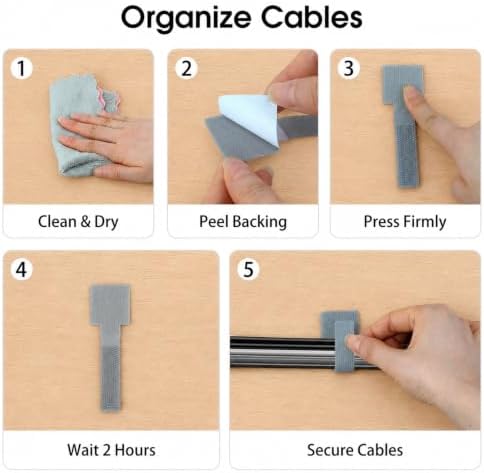 Organize Cables

1
Clean & Dry

2
Peel Backing

3
Press Firmly

4
Wait 2 Hours

5
Secure Cables