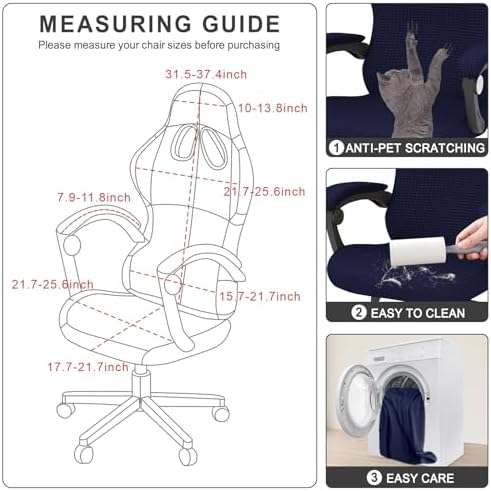 MEASURING GUIDE
Please measure your chair sizes before purchasing

31.5-37.4inch
10-13.8inch
21.7-25.6inch
7.9-11.8inch
21.7-25.6inch
15.7-21.7inch
17.7-21.7inch

1 ANTI-PET SCRATCHING

2 EASY TO CLEAN

3 EASY CARE