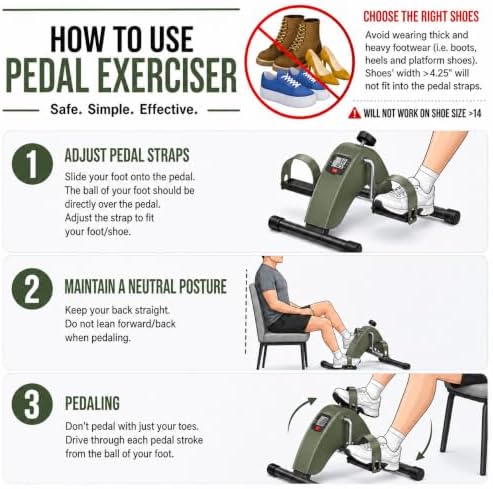 HOW TO USE
PEDAL EXERCISER

Safe. Simple. Effective.

CHOOSE THE RIGHT SHOES

Avoid wearing thick and heavy footwear (i.e. boots, heels and platform shoes). Shoes' width >4.25" will not fit into the pedal straps.

WILL NOT WORK ON SHOE SIZE >14

1

ADJUST PEDAL STRAPS

Slide your foot onto the pedal. The ball of your foot should be directly over the pedal. Adjust the strap to fit your foot/shoe.

2

MAINTAIN A NEUTRAL POSTURE

Keep your back straight. Do not lean forward/back when pedaling.

3

PEDALING

Don't pedal with just your toes. Drive through each pedal stroke from the ball of your foot.