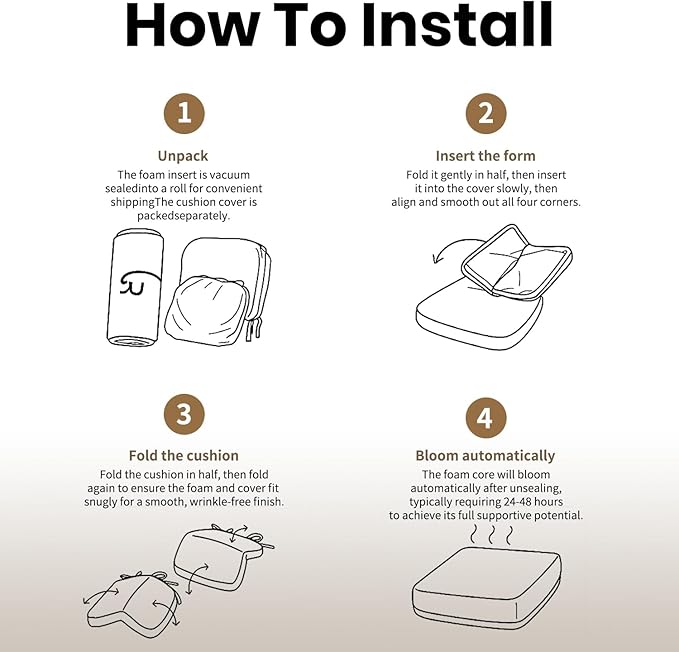 How To Install

1

Unpack

The foam insert is vacuum sealedinto a roll for convenient shippingThe cushion cover is packedseparately.

2

Insert the form

Fold it gently in half, then insert it into the cover slowly, then align and smooth out all four corners.

3

Fold the cushion

Fold the cushion in half, then fold again to ensure the foam and cover fit snugly for a smooth, wrinkle-free finish.

4

Bloom automatically

The foam core will bloom automatically after unsealing, typically requiring 24-48 hours to achieve its full supportive potential.