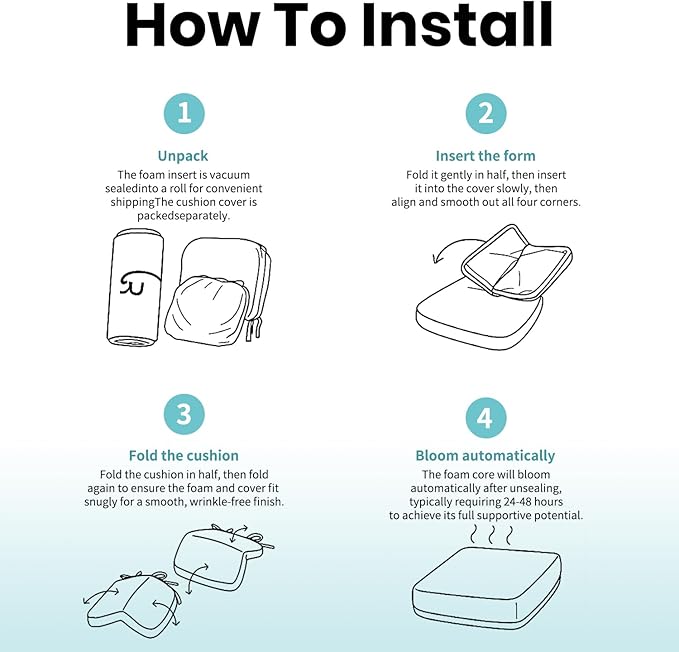 How To Install

1

Unpack

The foam insert is vacuum sealedinto a roll for convenient shippingThe cushion cover is packedseparately.

2

Insert the form

Fold it gently in half, then insert it into the cover slowly, then align and smooth out all four corners.

3

Fold the cushion

Fold the cushion in half, then fold again to ensure the foam and cover fit snugly for a smooth, wrinkle-free finish.

4

Bloom automatically

The foam core will bloom automatically after unsealing, typically requiring 24-48 hours to achieve its full supportive potential.