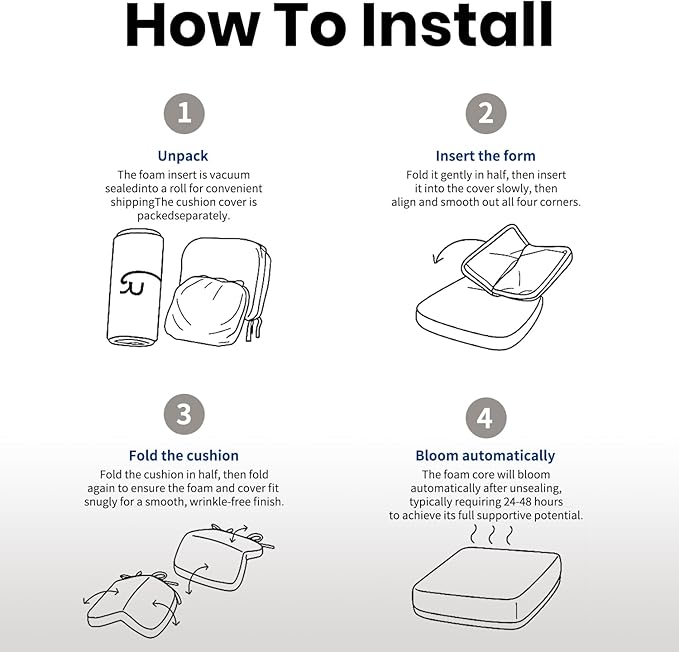 How To Install

1

Unpack

The foam insert is vacuum sealedinto a roll for convenient shippingThe cushion cover is packedseparately.

2

Insert the form

Fold it gently in half, then insert it into the cover slowly, then align and smooth out all four corners.

3

Fold the cushion

Fold the cushion in half, then fold again to ensure the foam and cover fit snugly for a smooth, wrinkle-free finish.

4

Bloom automatically

The foam core will bloom automatically after unsealing, typically requiring 24-48 hours to achieve its full supportive potential.