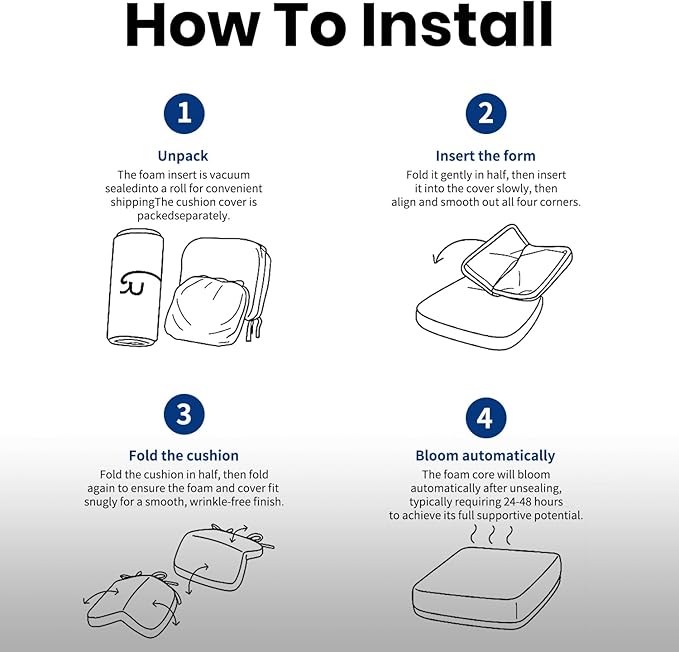 How To Install

1

Unpack

The foam insert is vacuum sealedinto a roll for convenient shippingThe cushion cover is packedseparately.

2

Insert the form

Fold it gently in half, then insert it into the cover slowly, then align and smooth out all four corners.

3

Fold the cushion

Fold the cushion in half, then fold again to ensure the foam and cover fit snugly for a smooth, wrinkle-free finish.

4

Bloom automatically

The foam core will bloom automatically after unsealing, typically requiring 24-48 hours to achieve its full supportive potential.