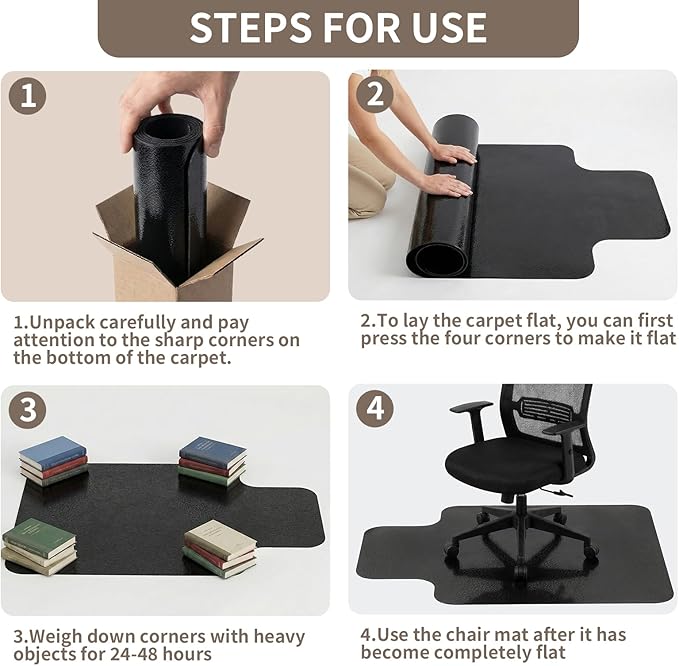 STEPS FOR USE

1

1.Unpack carefully and pay attention to the sharp corners on the bottom of the carpet.

2

2.To lay the carpet flat, you can first press the four corners to make it flat

3

3.Weigh down corners with heavy objects for 24-48 hours

4

4.Use the chair mat after it has become completely flat