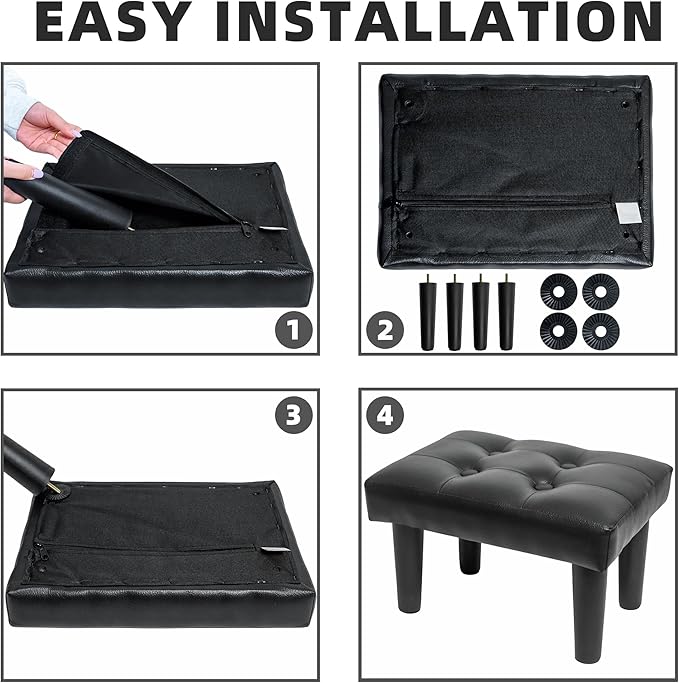 EASY INSTALLATION

1

2

3

4