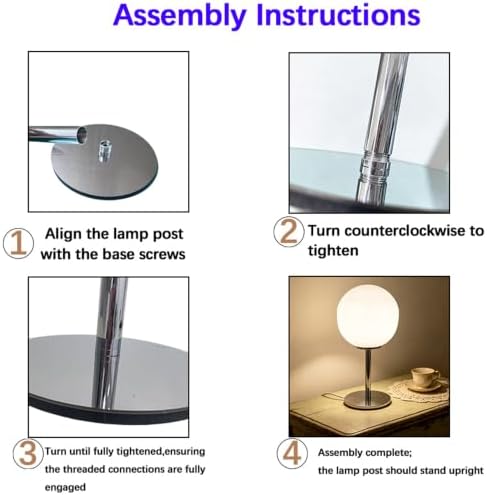 Assembly Instructions

1 Align the lamp post with the base screws

2 Turn counterclockwise to tighten

3 Turn until fully tightened,ensuring the threaded connections are fully engaged

4 Assembly complete;
the lamp post should stand upright