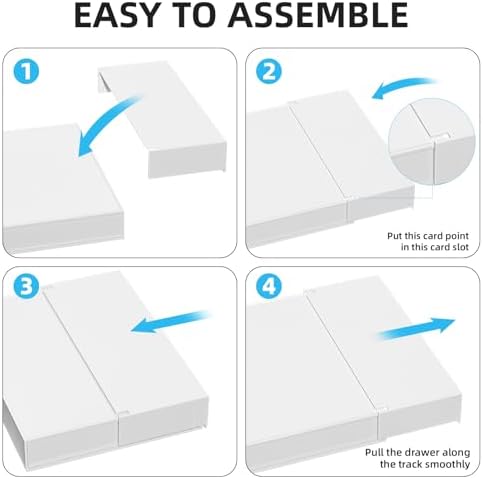 EASY TO ASSEMBLE

1

2

Put this card point in this card slot

3

4

Pull the drawer along the track smoothly