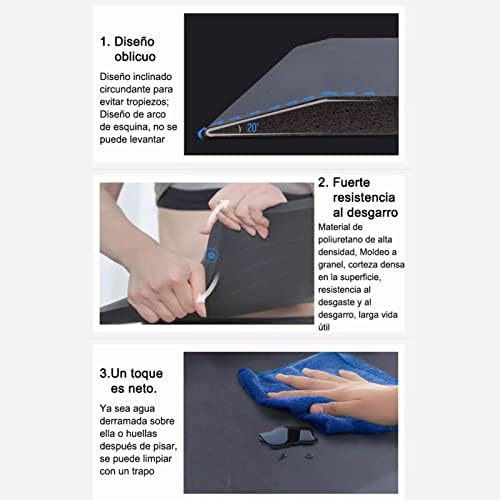 1. Diseño oblicuo

Diseño inclinado circundante para evitar tropiezos; Diseño de arco de esquina, no se puede levantar

20°

2. Fuerte resistencia al desgarro

Material de poliuretano de alta densidad, Moldeo a granel, corteza densa en la superficie, resistencia al desgaste y al desgarro, larga vida útil

3.Un toque es neto.

Ya sea agua derramada sobre ella o huellas después de pisar, se puede limpiar con un trapo