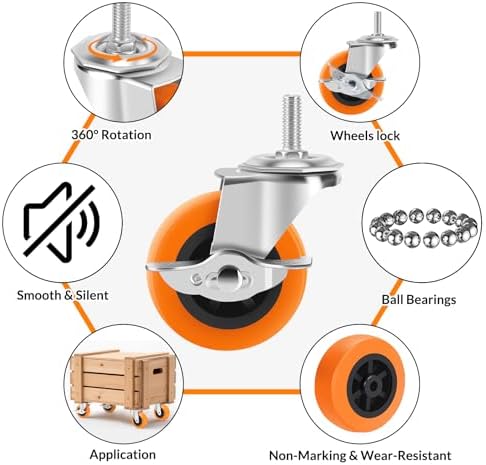 360° Rotation

Wheels lock

Smooth & Silent

Ball Bearings

Application

Non-Marking & Wear-Resistant