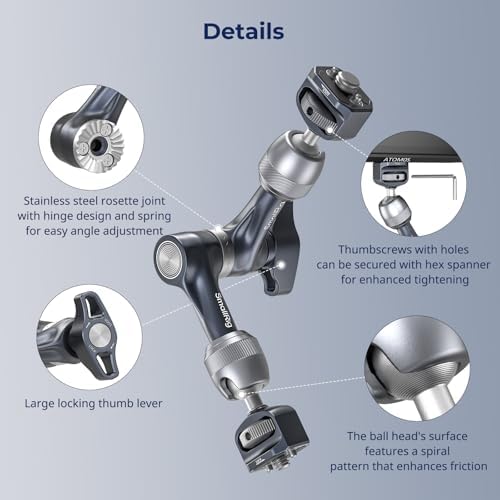 Details

Stainless steel rosette joint with hinge design and spring for easy angle adjustment

ATOMOS

Thumbscrews with holes can be secured with hex spanner for enhanced tightening

SmallRig

SmallRig

Large locking thumb lever

The ball head's surface features a spiral pattern that enhances friction