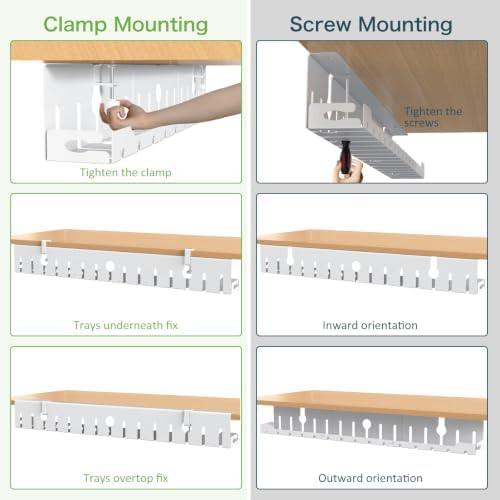 Clamp Mounting

Tighten the clamp

Trays underneath fix

Trays overtop fix

Screw Mounting

Tighten the screws

Inward orientation

Outward orientation