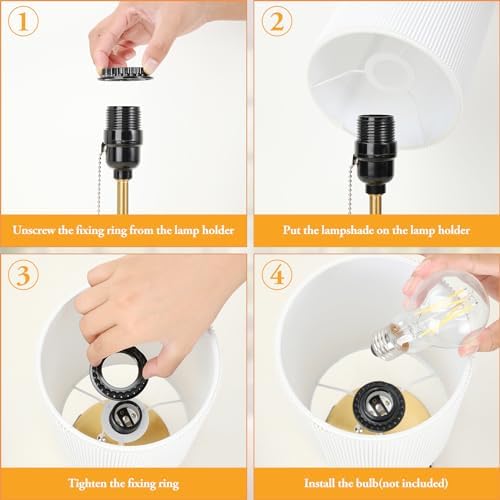 1
Unscrew the fixing ring from the lamp holder

2
Put the lampshade on the lamp holder

3
Tighten the fixing ring

4
Install the bulb(not included)