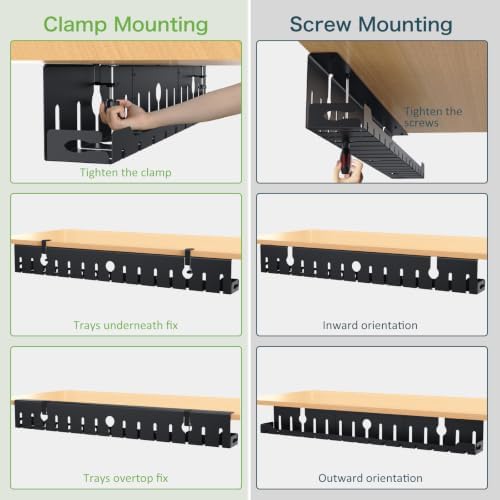 Clamp Mounting

Tighten the clamp

Trays underneath fix

Trays overtop fix

Screw Mounting

Tighten the screws

Inward orientation

Outward orientation