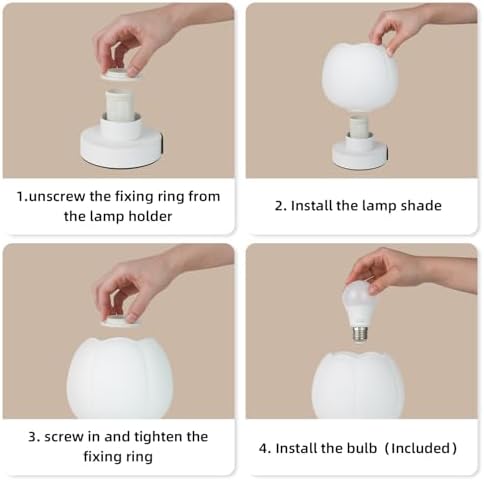 1.unscrew the fixing ring from the lamp holder

2. Install the lamp shade

3. screw in and tighten the fixing ring

4. Install the bulb（Included）