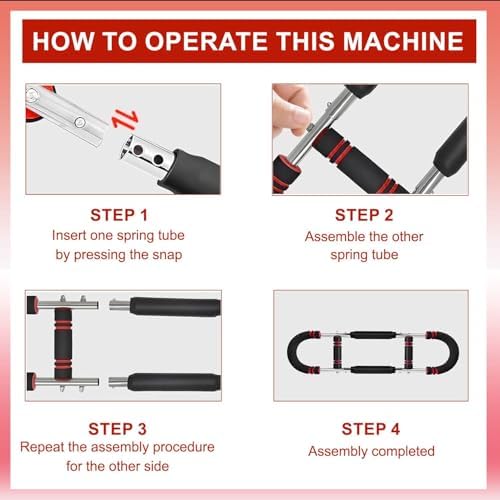 HOW TO OPERATE THIS MACHINE

STEP 1
Insert one spring tube by pressing the snap

STEP 2
Assemble the other spring tube

STEP 3
Repeat the assembly procedure for the other side

STEP 4
Assembly completed