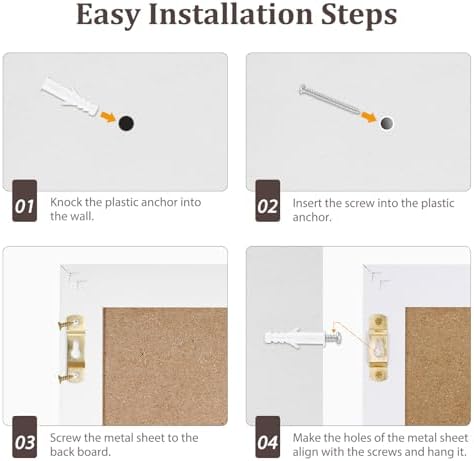 Easy Installation Steps

01 Knock the plastic anchor into the wall.

02 Insert the screw into the plastic anchor.

03 Screw the metal sheet to the back board.

04 Make the holes of the metal sheet align with the screws and hang it.