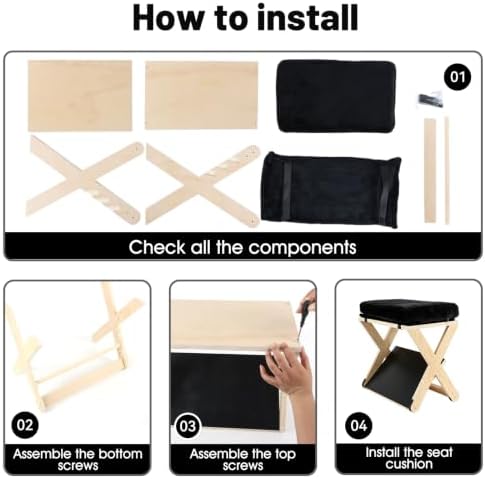 How to install

01

Check all the components

02

Assemble the bottom screws

03

Assemble the top screws

04

Install the seat cushion