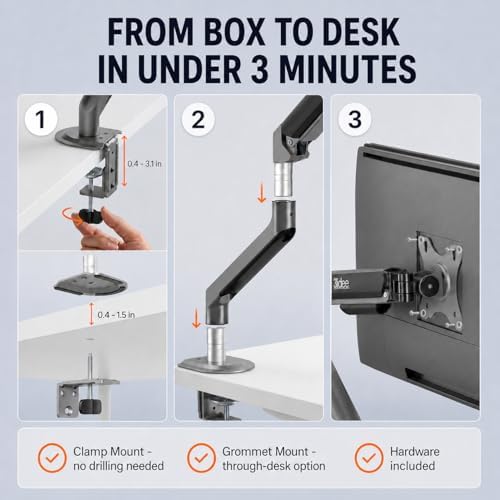 FROM BOX TO DESK IN UNDER 3 MINUTES

1

0.4 - 3.1 in

0.4 - 1.5 in

2

3

3idee

Clamp Mount - no drilling needed

Grommet Mount - through-desk option

Hardware included