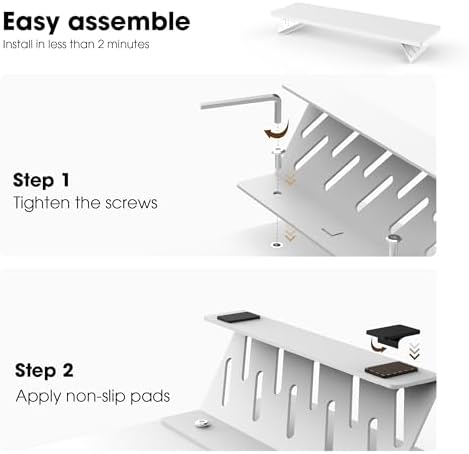 Easy assemble
Install in less than 2 minutes

Step 1
Tighten the screws

Step 2
Apply non-slip pads