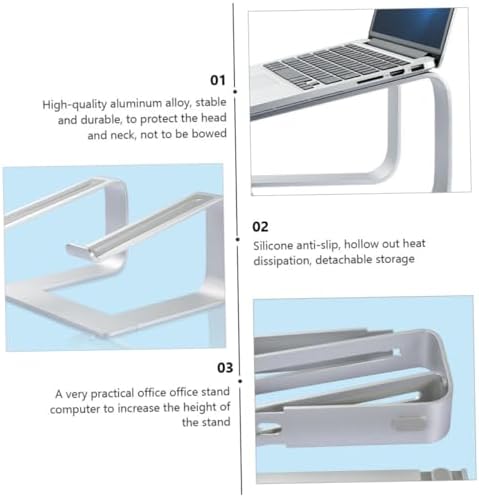 01

High-quality aluminum alloy, stable and durable, to protect the head and neck, not to be bowed

02

Silicone anti-slip, hollow out heat dissipation, detachable storage

03

A very practical office office stand computer to increase the height of the stand