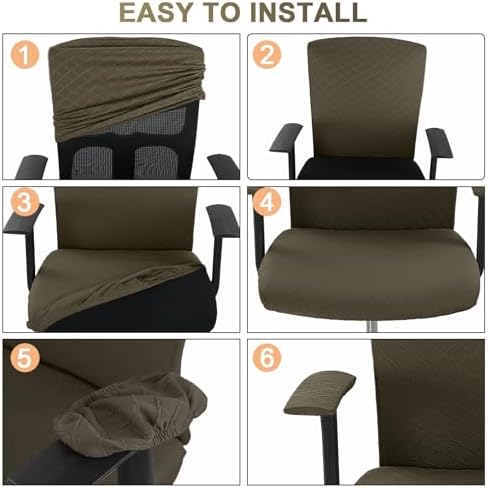 EASY TO INSTALL

1

2

3

4

5

6