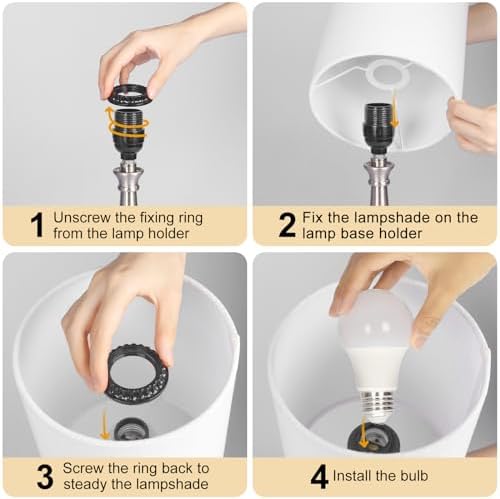 1 Unscrew the fixing ring from the lamp holder

2 Fix the lampshade on the lamp base holder

3 Screw the ring back to steady the lampshade

4 Install the bulb