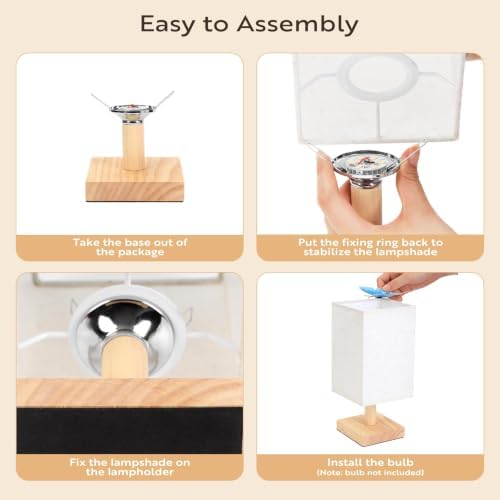 Easy to Assembly

Take the base out of the package

Put the fixing ring back to stabilize the lampshade

Fix the lampshade on the lampholder

Install the bulb
(Note: bulb not included)