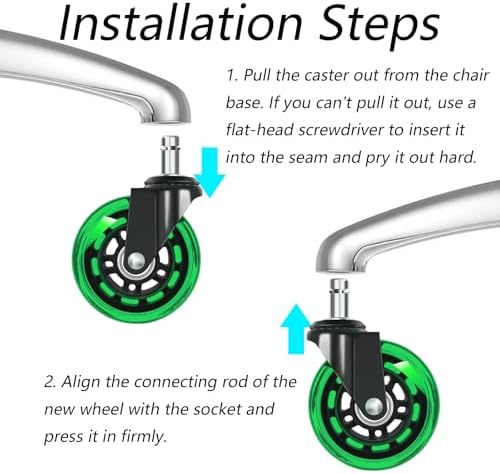 Installation Steps

1. Pull the caster out from the chair base. If you can't pull it out, use a flat-head screwdriver to insert it into the seam and pry it out hard.

2. Align the connecting rod of the new wheel with the socket and press it in firmly.