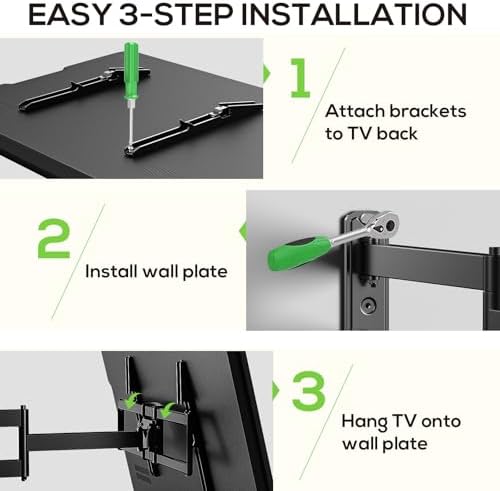 EASY 3-STEP INSTALLATION

1

Attach brackets to TV back

2

Install wall plate

3

Hang TV onto wall plate