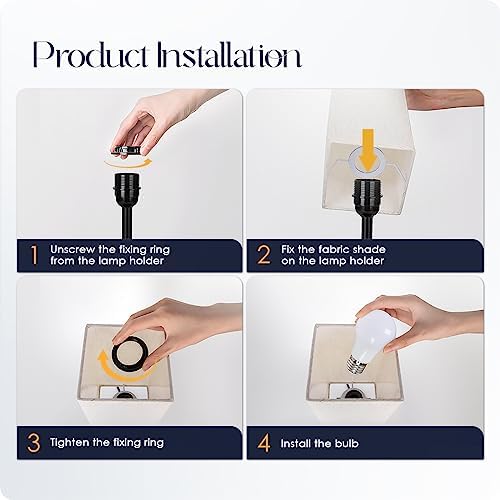 Product Installation

1 Unscrew the fixing ring from the lamp holder

2 Fix the fabric shade on the lamp holder

3 Tighten the fixing ring

4 Install the bulb