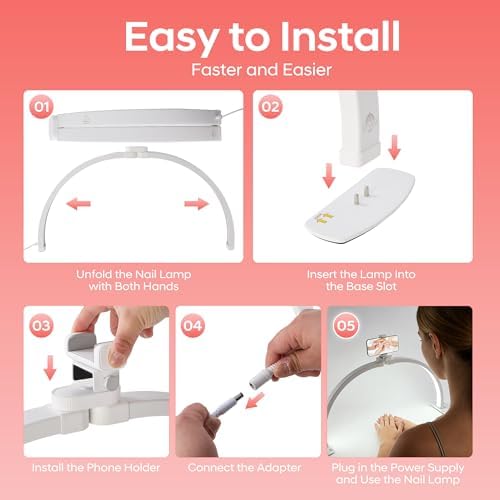 Easy to Install
Faster and Easier

01

Unfold the Nail Lamp with Both Hands

02

Insert the Lamp Into the Base Slot

03

Install the Phone Holder

04

Connect the Adapter

05

Plug in the Power Supply and Use the Nail Lamp