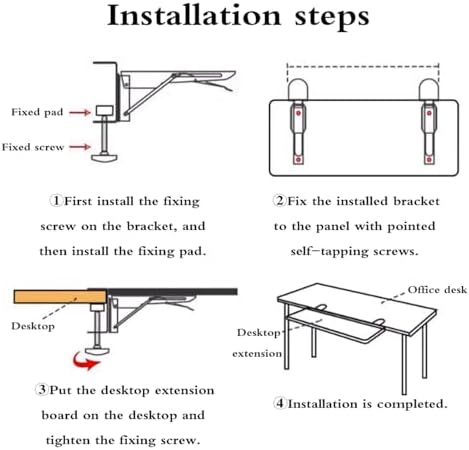 Installation steps

Fixed pad

Fixed screw

①First install the fixing screw on the bracket, and then install the fixing pad.

②Fix the installed bracket to the panel with pointed self-tapping screws.

Desktop

③Put the desktop extension board on the desktop and tighten the fixing screw.

Office desk

Desktop extension

④Installation is completed.