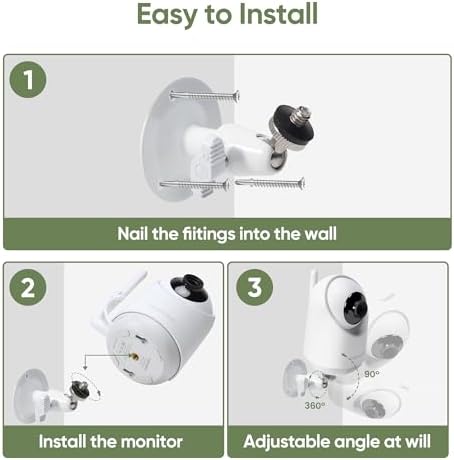 Easy to Install

1

Nail the fitings into the wall

2

Install the monitor

3

90°

360°

Adjustable angle at will