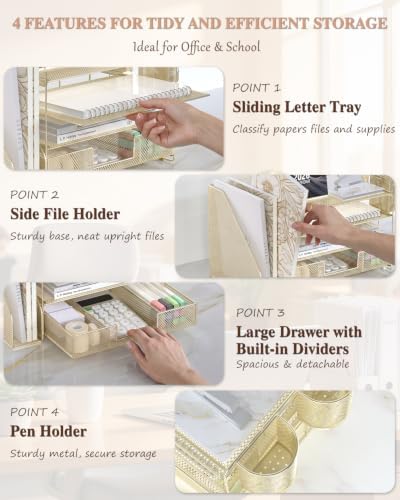 4 FEATURES FOR TIDY AND EFFICIENT STORAGE

Ideal for Office & School

POINT 1

Sliding Letter Tray

Classify papers files and supplies

POINT 2

Side File Holder

Sturdy base, neat upright files

POINT 3

Large Drawer with Built-in Dividers

Spacious & detachable

POINT 4

Pen Holder

Sturdy metal, secure storage