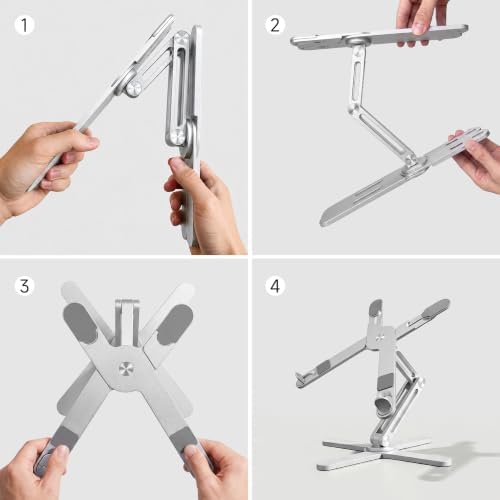 1

2

3

4