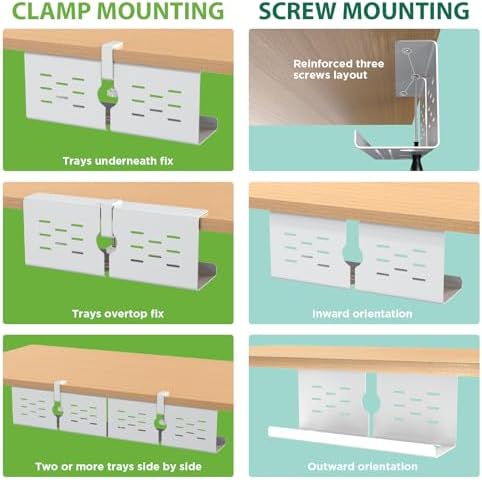 CLAMP MOUNTING

Trays underneath fix

Trays overtop fix

Two or more trays side by side

SCREW MOUNTING

Reinforced three screws layout

Inward orientation

Outward orientation