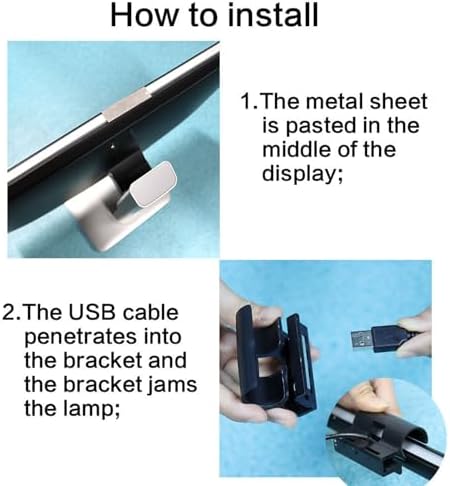 How to install

1.The metal sheet is pasted in the middle of the display;

2.The USB cable penetrates into the bracket and the bracket jams the lamp;