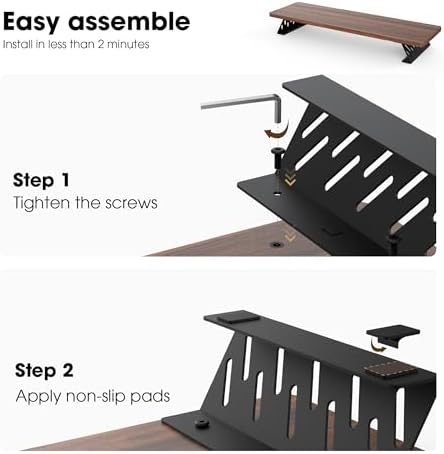 Easy assemble
Install in less than 2 minutes

Step 1
Tighten the screws

Step 2
Apply non-slip pads