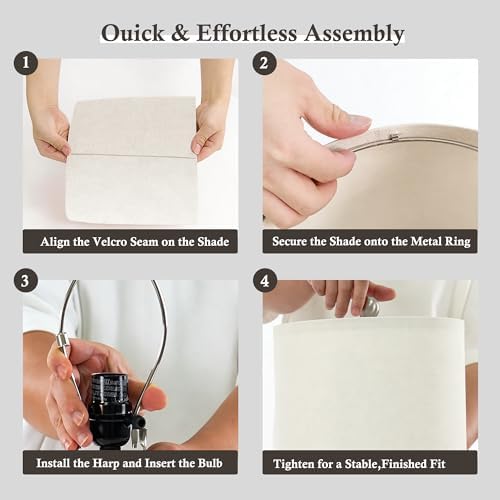 Ouick & Effortless Assembly

1

Align the Velcro Seam on the Shade

2

Secure the Shade onto the Metal Ring

3

Install the Harp and Insert the Bulb

4

Tighten for a Stable,Finished Fit