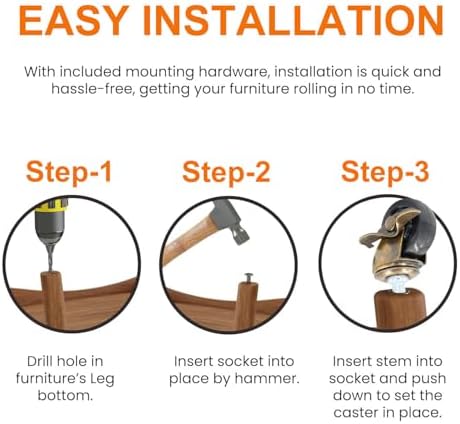 EASY INSTALLATION

With included mounting hardware, installation is quick and hassle-free, getting your furniture rolling in no time.

Step-1

Drill hole in furniture's Leg bottom.

Step-2

Insert socket into place by hammer.

Step-3

Insert stem into socket and push down to set the caster in place.