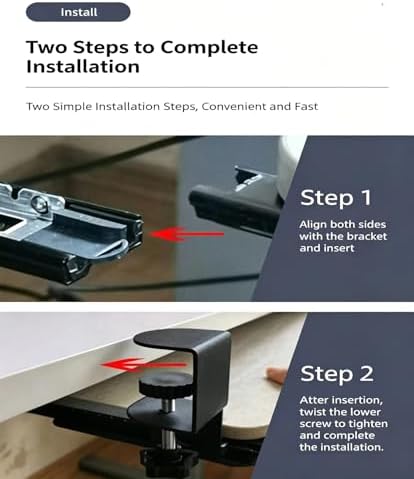 Install

Two Steps to Complete Installation

Two Simple Installation Steps, Convenient and Fast

Step 1

Align both sides with the bracket and insert

Step 2

Atter insertion, twist the lower screw to tighten and complete the installation.