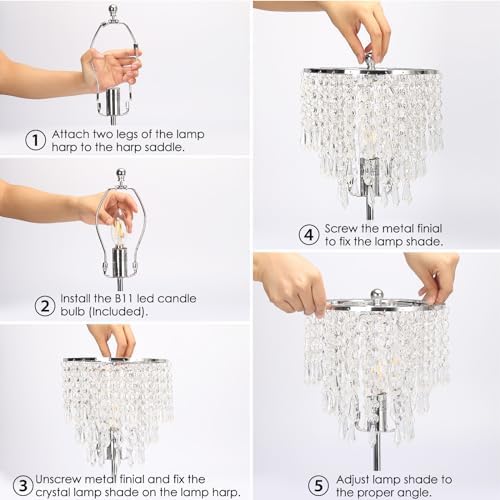 1 Attach two legs of the lamp harp to the harp saddle.

2 Install the B11 led candle bulb (Included).

3 Unscrew metal finial and fix the crystal lamp shade on the lamp harp.

4 Screw the metal finial to fix the lamp shade.

5 Adjust lamp shade to the proper angle.