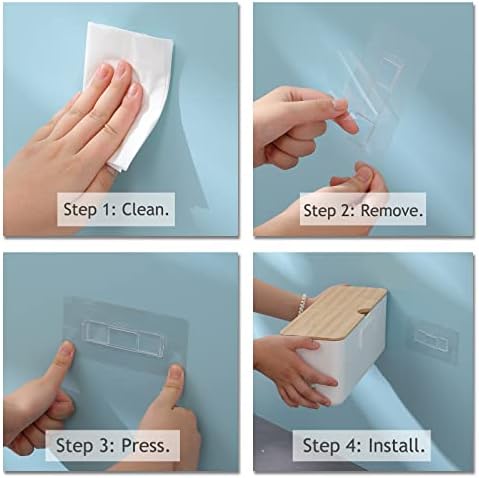 Step 1: Clean.

Step 2: Remove.

Step 3: Press.

Step 4: Install.