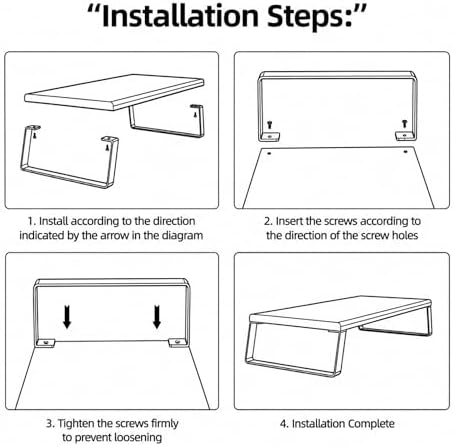 “Installation Steps:”

1. Install according to the direction indicated by the arrow in the diagram

2. Insert the screws according to the direction of the screw holes

3. Tighten the screws firmly to prevent loosening

4. Installation Complete