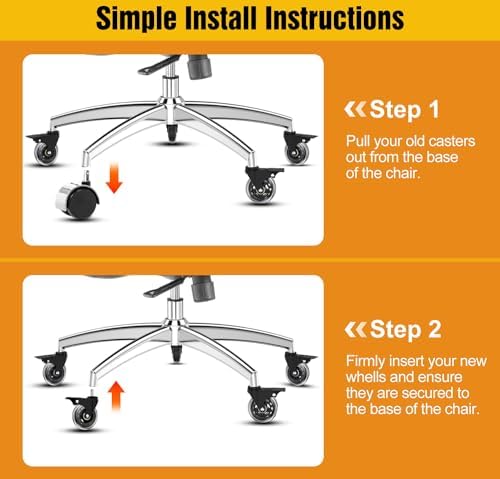 Simple Install Instructions

«Step 1

Pull your old casters out from the base of the chair.

«Step 2

Firmly insert your new whells and ensure they are secured to the base of the chair.